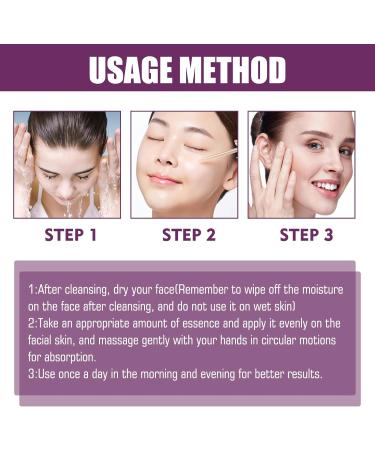 USAGE METHOD

STEP 1

STEP 2

STEP 3

1:After cleansing, dry your face(Remember to wipe off the moisture on the face after cleansing, and do not use it on wet skin)
2:Take an appropriate amount of essence and apply it evenly on the facial skin, and massage gently with your hands in circular motions for absorption.
3:Use once a day in the morning and evening for better results.