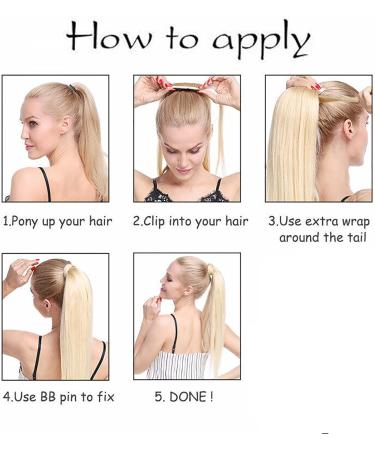 How to apply

1.Pony up your hair

2.Clip into your hair

3.Use extra wrap around the tail

4.Use BB pin to fix

5. DONE !