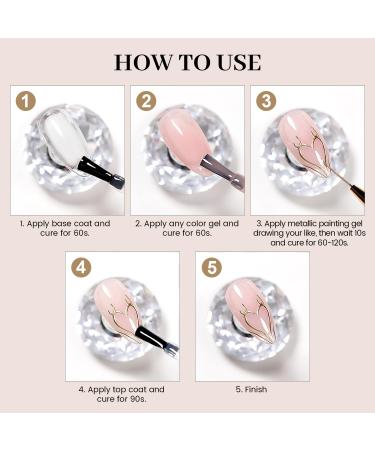 HOW TO USE

1

1. Apply base coat and cure for 60s.

2

2. Apply any color gel and cure for 60s.

3

3. Apply metallic painting gel drawing your like, then wait 10s and cure for 60-120s.

4

4. Apply top coat and cure for 90s.

5

5. Finish