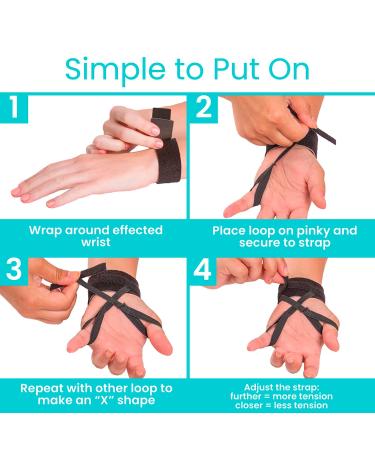 Simple to Put On

1

Wrap around effected wrist

2

Place loop on pinky and secure to strap

3

Repeat with other loop to make an "X" shape

4

Adjust the strap:
further = more tension
closer = less tension