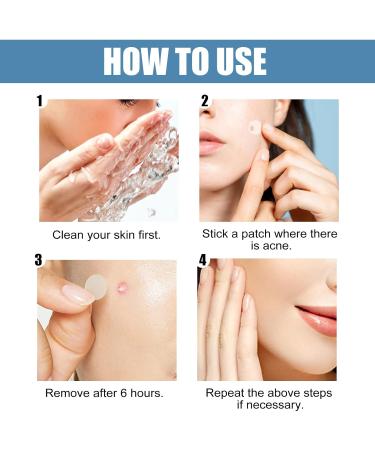 HOW TO USE

1

Clean your skin first.

2

Stick a patch where there is acne.

3

Remove after 6 hours.

4

Repeat the above steps if necessary.