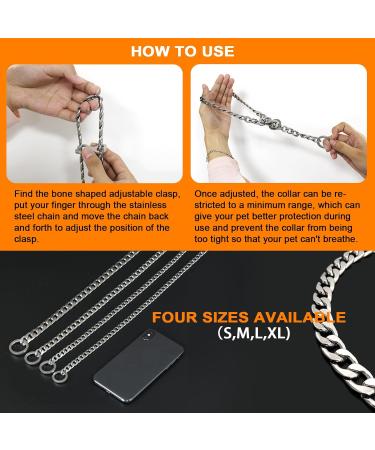 HOW TO USE

Find the bone shaped adjustable clasp, put your finger through the stainless steel chain and move the chain back and forth to adjust the position of the clasp.

Once adjusted, the collar can be restricted to a minimum range, which can give your pet better protection during use and prevent the collar from being too tight so that your pet can't breathe.

FOUR SIZES AVAILABLE
(S,M,L,XL)