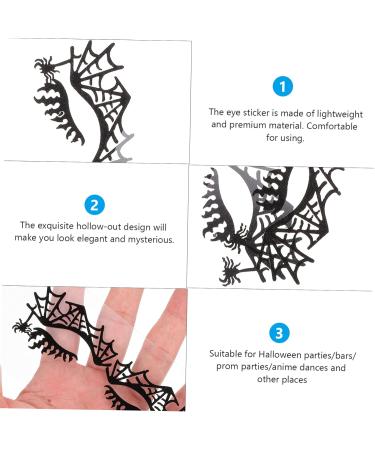 1

The eye sticker is made of lightweight and premium material. Comfortable for using.

2

The exquisite hollow-out design will make you look elegant and mysterious.

3

Suitable for Halloween parties/bars/ prom parties/anime dances and other places