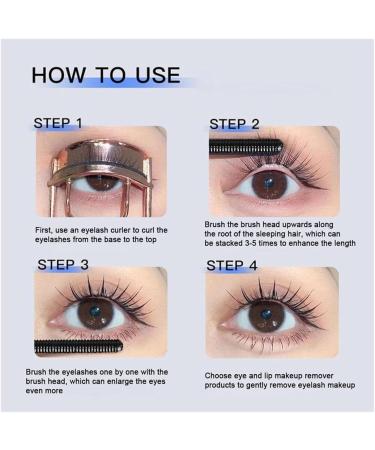 HOW TO USE

STEP 1

First, use an eyelash curler to curl the eyelashes from the base to the top

STEP 2

Brush the brush head upwards along the root of the sleeping hair, which can be stacked 3-5 times to enhance the length

STEP 3

Brush the eyelashes one by one with the brush head, which can enlarge the eyes even more

STEP 4

Choose eye and lip makeup remover products to gently remove eyelash makeup