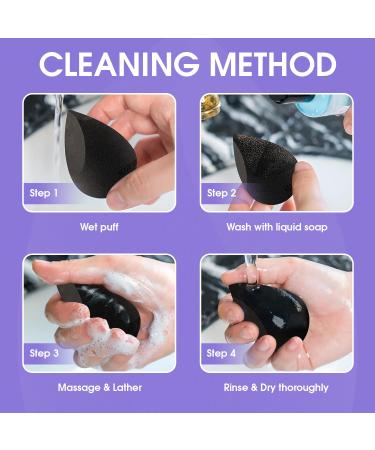 CLEANING METHOD

Step 1

Wet puff

Step 2

Wash with liquid soap

Step 3

Massage & Lather

Step 4

Rinse & Dry thoroughly