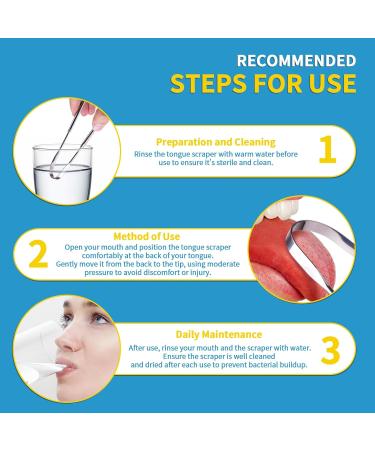 RECOMMENDED
STEPS FOR USE

Preparation and Cleaning
Rinse the tongue scraper with warm water before use to ensure it's sterile and clean.
1

2
Method of Use
Open your mouth and position the tongue scraper comfortably at the back of your tongue.
Gently move it from the back to the tip, using moderate pressure to avoid discomfort or injury.

Daily Maintenance
After use, rinse your mouth and the scraper with water.
Ensure the scraper is well cleaned and dried after each use to prevent bacterial buildup.
3