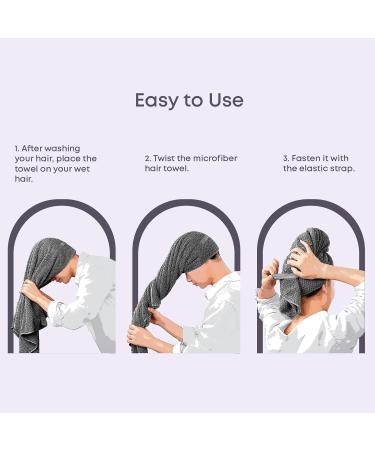 Easy to Use

1. After washing your hair, place the towel on your wet hair.

2. Twist the microfiber hair towel.

3. Fasten it with the elastic strap.