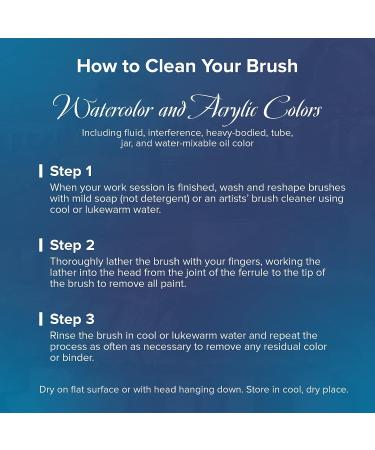 How to Clean Your Brush

Watercolor and Acrylic Colors

Including fluid, interference, heavy-bodied, tube, jar, and water-mixable oil color

Step 1
When your work session is finished, wash and reshape brushes with mild soap (not detergent) or an artists' brush cleaner using cool or lukewarm water.

Step 2
Thoroughly lather the brush with your fingers, working the lather into the head from the joint of the ferrule to the tip of the brush to remove all paint.

Step 3
Rinse the brush in cool or lukewarm water and repeat the process as often as necessary to remove any residual color or binder.

Dry on flat surface or with head hanging down. Store in cool, dry place.