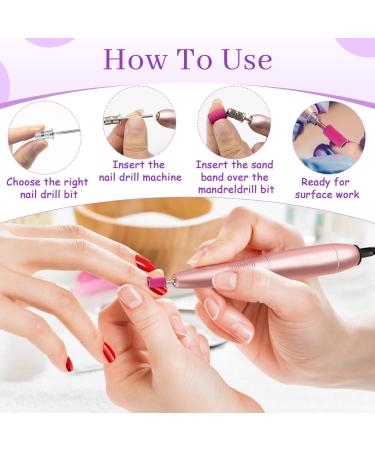 How To Use

Choose the right nail drill bit

Insert the nail drill machine

Insert the sand band over the mandreldrill bit

Ready for surface work