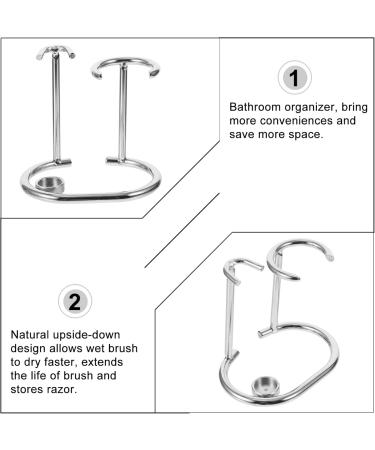 1

Bathroom organizer, bring more conveniences and save more space.

2

Natural upside-down design allows wet brush to dry faster, extends the life of brush and stores razor.