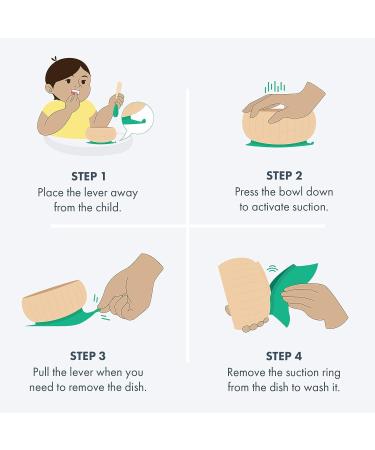 STEP 1
Place the lever away from the child.

STEP 2
Press the bowl down to activate suction.

STEP 3
Pull the lever when you need to remove the dish.

STEP 4
Remove the suction ring from the dish to wash it.