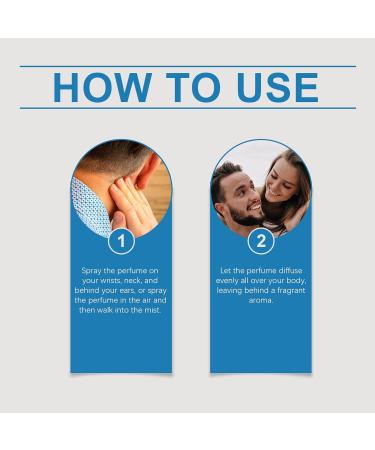 HOW TO USE

1

Spray the perfume on your wrists, neck, and behind your ears, or spray the perfume in the air and then walk into the mist.

2

Let the perfume diffuse evenly all over your body, leaving behind a fragrant aroma.