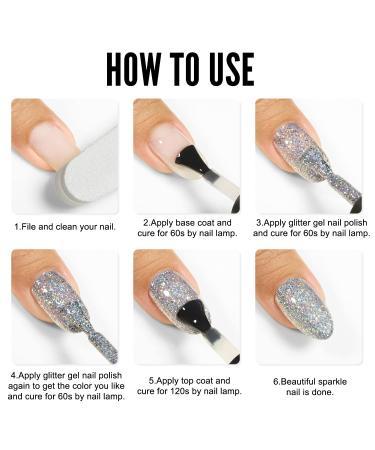 HOW TO USE

1.File and clean your nail.

2.Apply base coat and cure for 60s by nail lamp.

3.Apply glitter gel nail polish and cure for 60s by nail lamp.

4.Apply glitter gel nail polish again to get the color you like and cure for 60s by nail lamp.

5.Apply top coat and cure for 120s by nail lamp.

6.Beautiful sparkle nail is done.