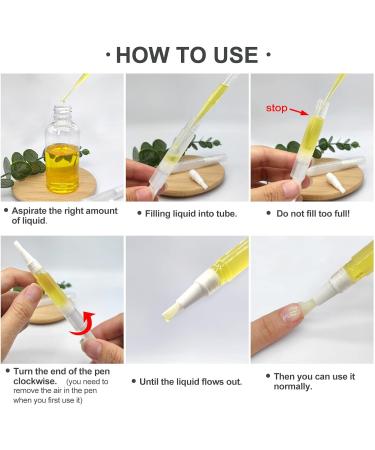 · HOW TO USE ·

stop

• Aspirate the right amount of liquid.

• Filling liquid into tube.

• Do not fill too full!

• Turn the end of the pen clockwise. (you need to remove the air in the pen when you first use it)

• Until the liquid flows out.

• Then you can use it normally.