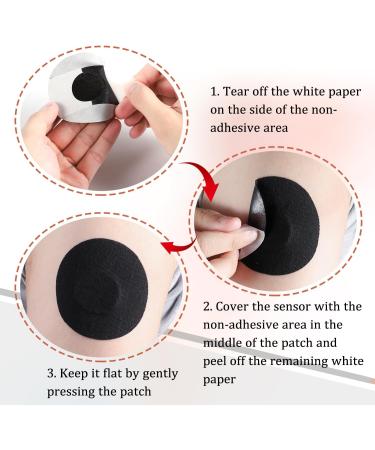 1. Tear off the white paper on the side of the non-adhesive area

2. Cover the sensor with the non-adhesive area in the middle of the patch and peel off the remaining white paper

3. Keep it flat by gently pressing the patch