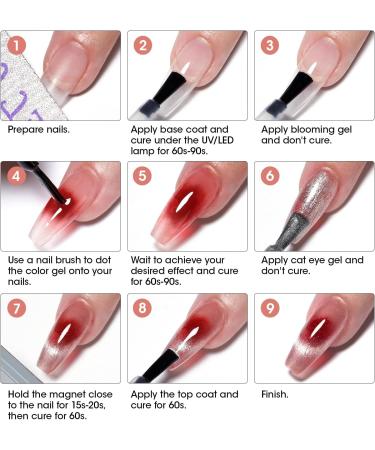 1

Prepare nails.

2

Apply base coat and cure under the UV/LED lamp for 60s-90s.

3

Apply blooming gel and don't cure.

4

Use a nail brush to dot the color gel onto your nails.

5

Wait to achieve your desired effect and cure for 60s-90s.

6

Apply cat eye gel and don't cure.

7

Hold the magnet close to the nail for 15s-20s, then cure for 60s.

8

Apply the top coat and cure for 60s.

9

Finish.