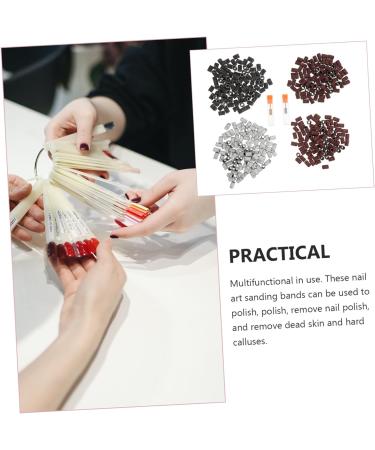 PRACTICAL

Multifunctional in use. These nail art sanding bands can be used to polish, polish, remove nail polish, and remove dead skin and hard calluses.