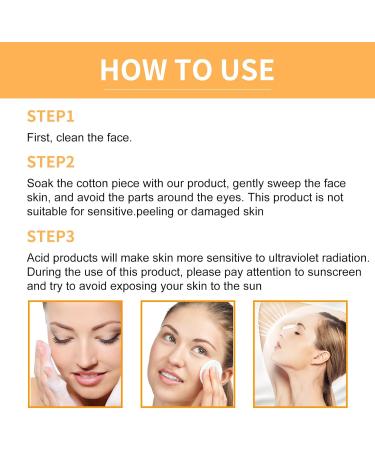 HOW TO USE

STEP1

First, clean the face.

STEP2

Soak the cotton piece with our product, gently sweep the face skin, and avoid the parts around the eyes. This product is not suitable for sensitive.peeling or damaged skin

STEP3

Acid products will make skin more sensitive to ultraviolet radiation. During the use of this product, please pay attention to sunscreen and try to avoid exposing your skin to the sun