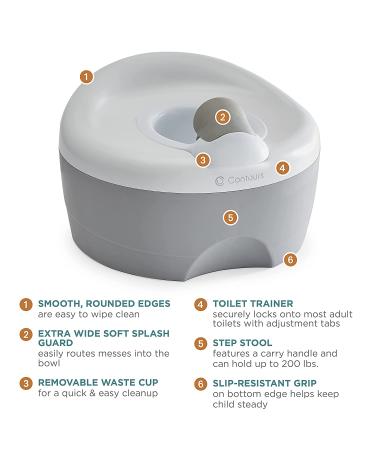 1

2

3

4

Contours

5

6

1 SMOOTH, ROUNDED EDGES
are easy to wipe clean

2 EXTRA WIDE SOFT SPLASH GUARD
easily routes messes into the bowl

3 REMOVABLE WASTE CUP
for a quick & easy cleanup

4 TOILET TRAINER
securely locks onto most adult toilets with adjustment tabs

5 STEP STOOL
features a carry handle and can hold up to 200 lbs.

6 SLIP-RESISTANT GRIP
on bottom edge helps keep child steady