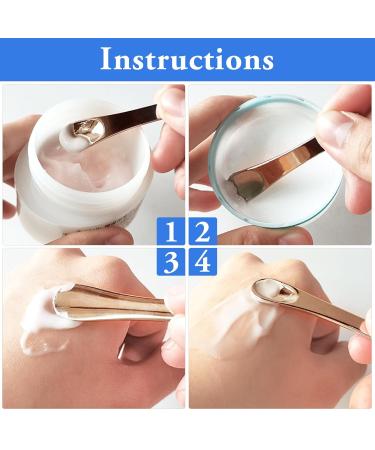 Instructions

1 2
3 4