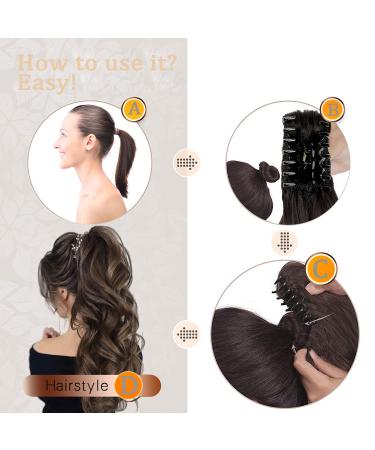 How to use it?
Easy!

A

B

C

Hairstyle D