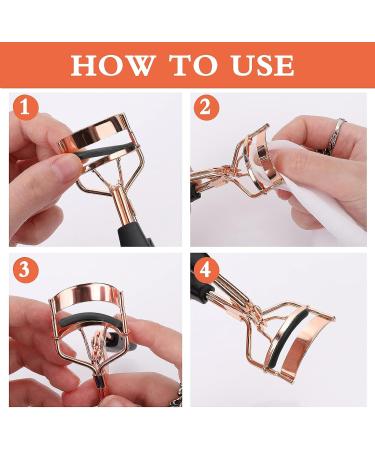 HOW TO USE

1

2

3

4