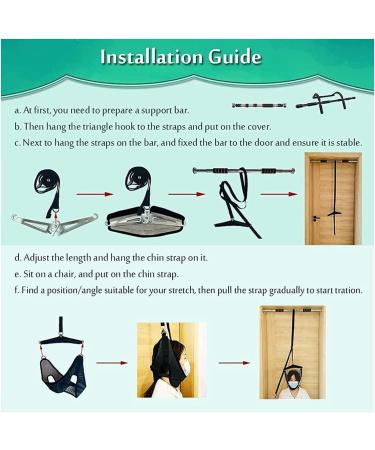 Installation Guide

a. At first, you need to prepare a support bar.

b. Then hang the triangle hook to the straps and put on the cover.

c. Next to hang the straps on the bar, and fixed the bar to the door and ensure it is stable.

d. Adjust the length and hang the chin strap on it.

e. Sit on a chair, and put on the chin strap.

f. Find a position/angle suitable for your stretch, then pull the strap gradually to start tration.