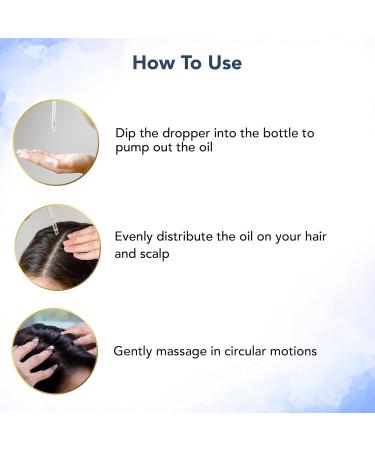 How To Use

Dip the dropper into the bottle to pump out the oil

Evenly distribute the oil on your hair and scalp

Gently massage in circular motions