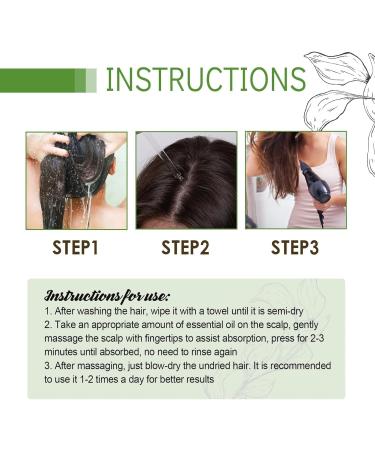 INSTRUCTIONS

STEP1

STEP2

STEP3

Instructions for use:
1. After washing the hair, wipe it with a towel until it is semi-dry
2. Take an appropriate amount of essential oil on the scalp, gently massage the scalp with fingertips to assist absorption, press for 2-3 minutes until absorbed, no need to rinse again
3. After massaging, just blow-dry the undried hair. It is recommended to use it 1-2 times a day for better results