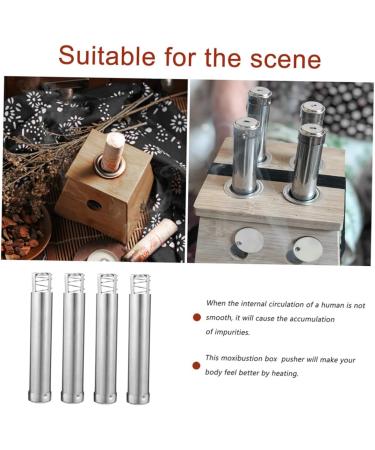 Suitable for the scene

When the internal circulation of a human is not smooth, it will cause the accumulation of impurities.

This moxibustion box pusher will make your body feel better by heating.