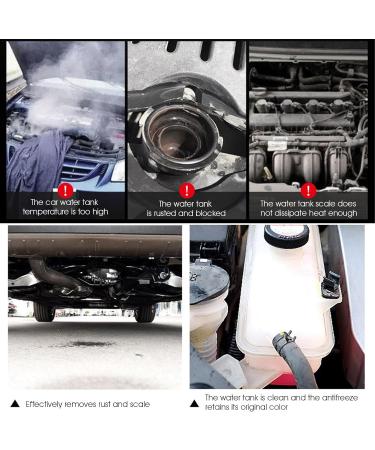 !
The car water tank temperature is too high

!
The water tank is rusted and blocked

!
The water tank scale does not dissipate heat enough

▲ Effectively removes rust and scale

▲ The water tank is clean and the antifreeze retains its original color