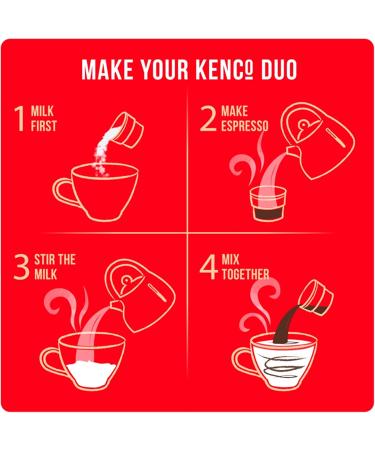 MAKE YOUR KENCO DUO

1 MILK FIRST

2 MAKE ESPRESSO

3 STIR THE MILK

4 MIX TOGETHER