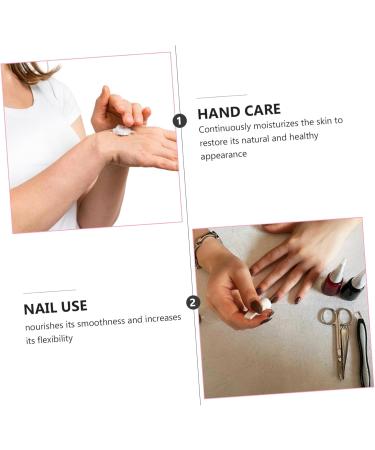 1

HAND CARE

Continuously moisturizes the skin to restore its natural and healthy appearance

2

NAIL USE

nourishes its smoothness and increases its flexibility