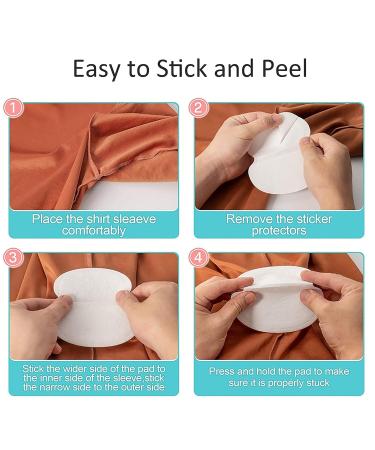 Easy to Stick and Peel

1

Place the shirt sleaeve comfortably

2

Remove the sticker protectors

3

Stick the wider side of the pad to the inner side of the sleeve,stick the narrow side to the outer side

4

Press and hold the pad to make sure it is properly stuck