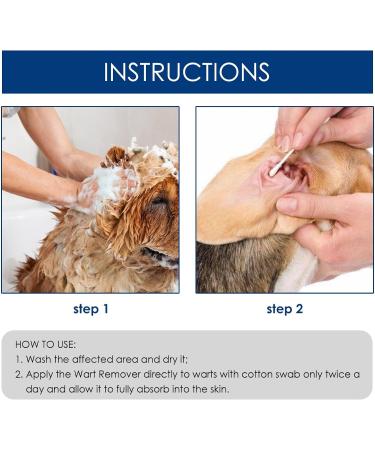 INSTRUCTIONS

step 1

step 2

HOW TO USE:
1. Wash the affected area and dry it;
2. Apply the Wart Remover directly to warts with cotton swab only twice a day and allow it to fully absorb into the skin.