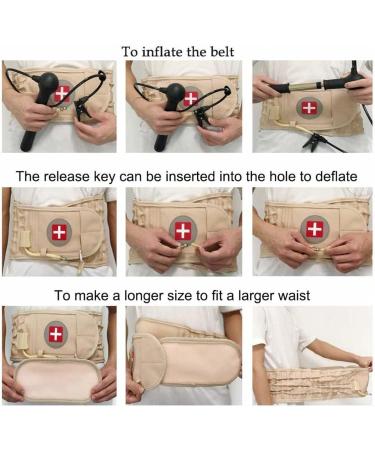 To inflate the belt

The release key can be inserted into the hole to deflate

To make a longer size to fit a larger waist