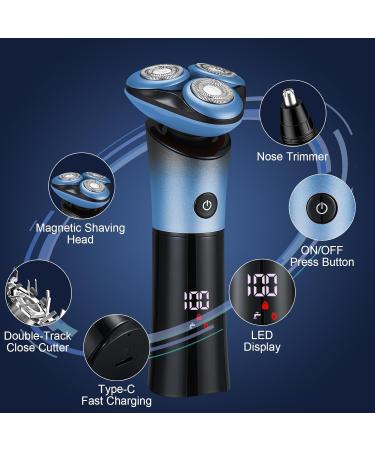 Nose Trimmer

Magnetic Shaving Head

ON/OFF Press Button

100

100

Double-Track Close Cutter

LED Display

Type-C Fast Charging