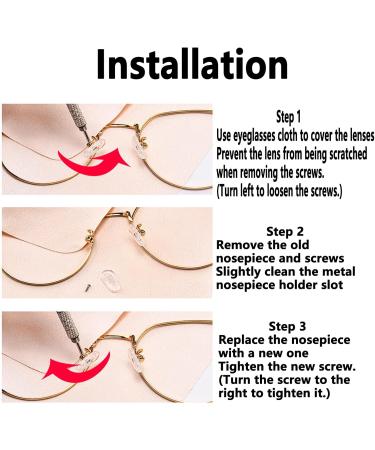 Installation

Step 1
Use eyeglasses cloth to cover the lenses
Prevent the lens from being scratched when removing the screws.
(Turn left to loosen the screws.)

Step 2
Remove the old nosepiece and screws
Slightly clean the metal nosepiece holder slot

Step 3
Replace the nosepiece with a new one
Tighten the new screw.
(Turn the screw to the right to tighten it.)