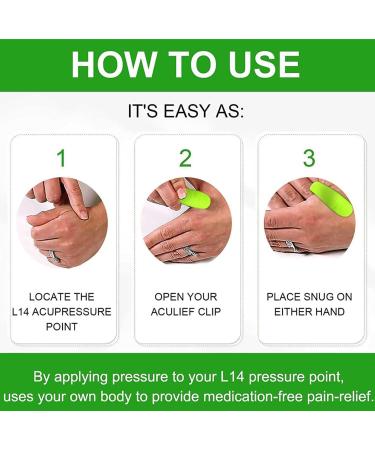 HOW TO USE

IT'S EASY AS:

1

LOCATE THE L14 ACUPRESSURE POINT

2

OPEN YOUR ACULIEF CLIP

3

PLACE SNUG ON EITHER HAND

By applying pressure to your L14 pressure point, uses your own body to provide medication-free pain-relief.