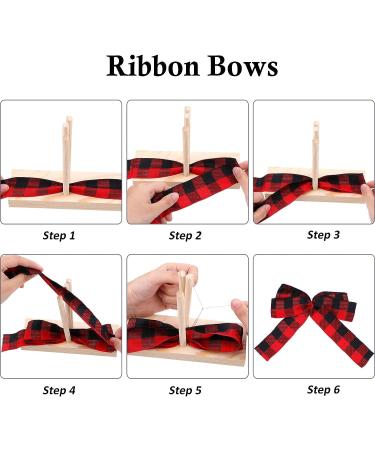 Ribbon Bows

Step 1

Step 2

Step 3

Step 4

Step 5

Step 6