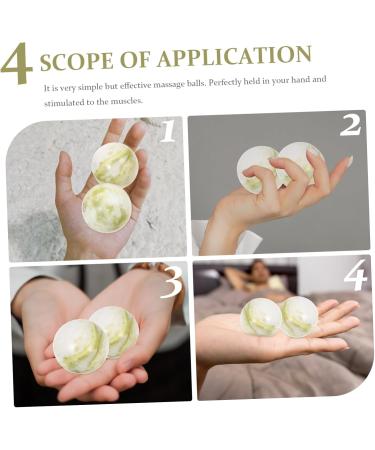 4 SCOPE OF APPLICATION

It is very simple but effective massage balls. Perfectly held in your hand and stimulated to the muscles.

1

2

3

4