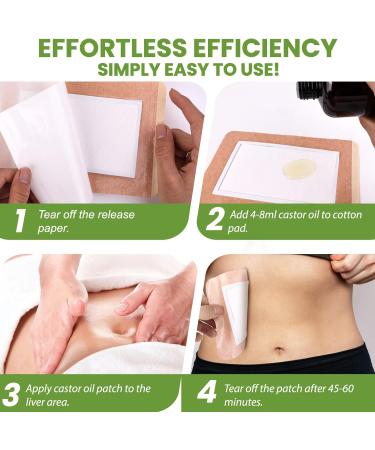 EFFORTLESS EFFICIENCY
SIMPLY EASY TO USE!

1 Tear off the release paper.

2 Add 4-8ml castor oil to cotton pad.

3 Apply castor oil patch to the liver area.

4 Tear off the patch after 45-60 minutes.