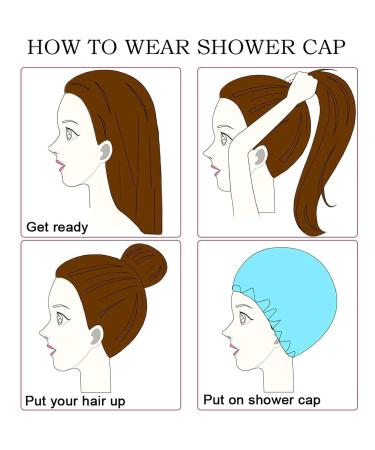 HOW TO WEAR SHOWER CAP

Get ready

Put your hair up

Put on shower cap