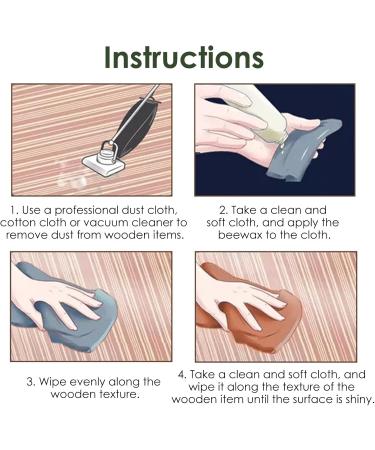 Instructions

1. Use a professional dust cloth, cotton cloth or vacuum cleaner to remove dust from wooden items.

2. Take a clean and soft cloth, and apply the beewax to the cloth.

3. Wipe evenly along the wooden texture.

4. Take a clean and soft cloth, and wipe it along the texture of the wooden item until the surface is shiny.