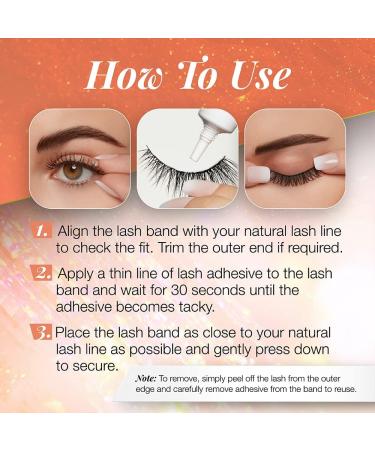 How To Use

1. Align the lash band with your natural lash line to check the fit. Trim the outer end if required.

2. Apply a thin line of lash adhesive to the lash band and wait for 30 seconds until the adhesive becomes tacky.

3. Place the lash band as close to your natural lash line as possible and gently press down to secure.

Note: To remove, simply peel off the lash from the outer edge and carefully remove adhesive from the band to reuse.