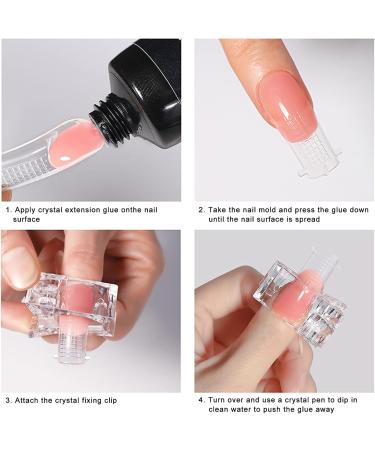 1. Apply crystal extension glue onthe nail surface

2. Take the nail mold and press the glue down until the nail surface is spread

3. Attach the crystal fixing clip

4. Turn over and use a crystal pen to dip in clean water to push the glue away