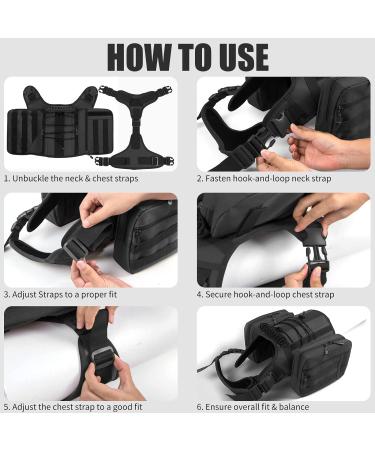 HOW TO USE

1. Unbuckle the neck & chest straps

2. Fasten hook-and-loop neck strap

3. Adjust Straps to a proper fit

4. Secure hook-and-loop chest strap

5. Adjust the chest strap to a good fit

6. Ensure overall fit & balance