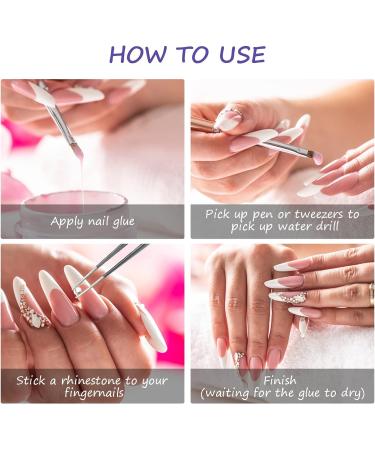 HOW TO USE

Apply nail glue

Pick up pen or tweezers to pick up water drill

Stick a rhinestone to your fingernails

Finish
(waiting for the glue to dry)