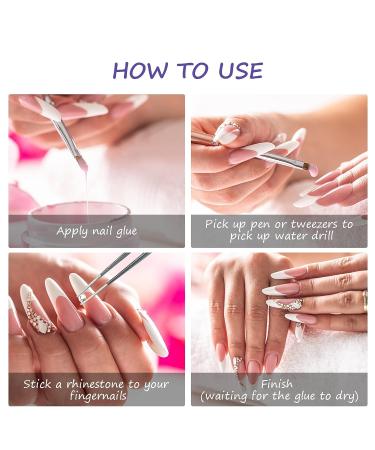 HOW TO USE

Apply nail glue

Pick up pen or tweezers to pick up water drill

Stick a rhinestone to your fingernails

Finish
(waiting for the glue to dry)