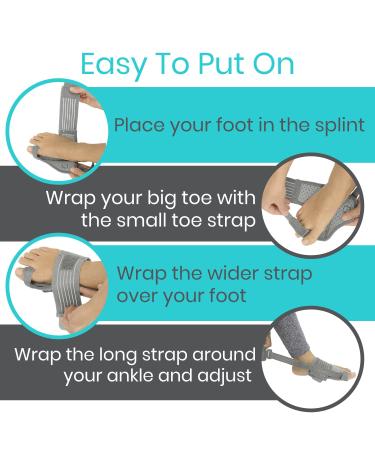 Easy To Put On

Place your foot in the splint

Wrap your big toe with the small toe strap

Wrap the wider strap over your foot

Wrap the long strap around your ankle and adjust